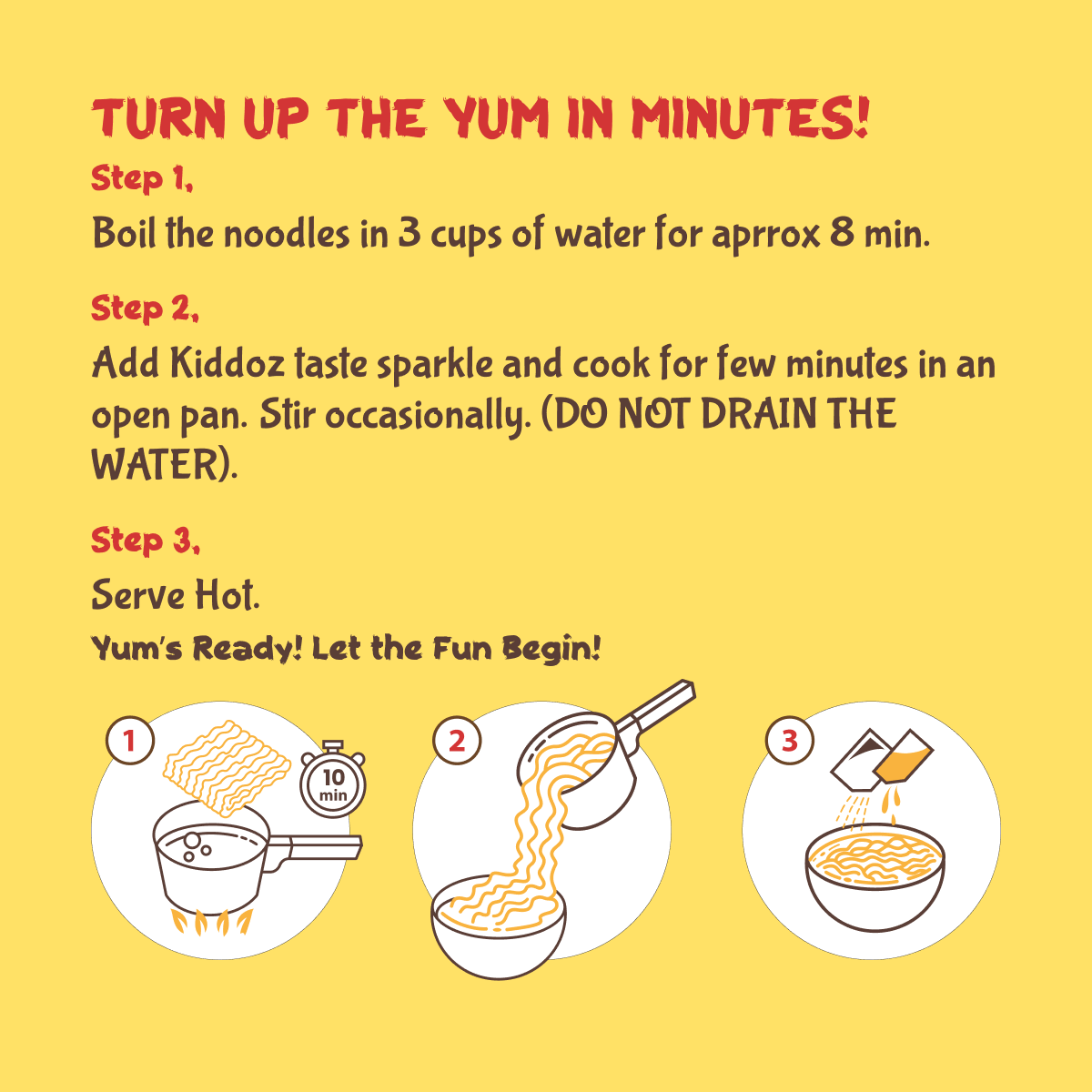 TURN UP THE YUM IN MINUTES!

Step 1,

Boil the noodles in 3 cups of water for aprrox 8 min.

Step 2,

Add Kiddoz taste sparkle and cook for few minutes in an open pan. Stir occasionally. (DO NOT DRAIN THE WATER).

Step 3,

Serve Hot.

Yum's Ready! Let the Fun Begin!

1

10 min

2

3